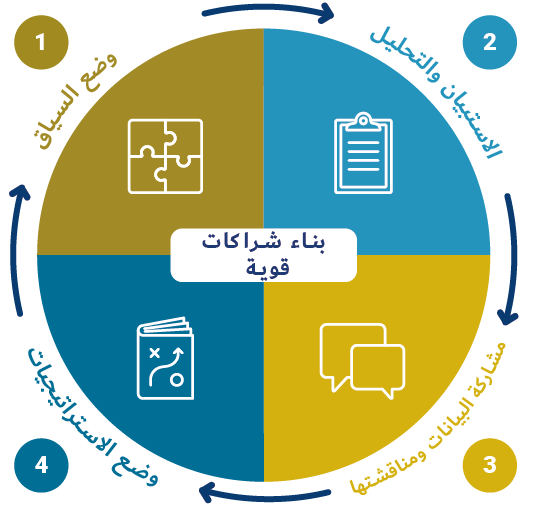 1
وضع السياق

2
الاستبيان والتحليل

بناء شراكات قوية

3
مشاركة البيانات ومناقشتها

4
وضع الاستراتيجيات