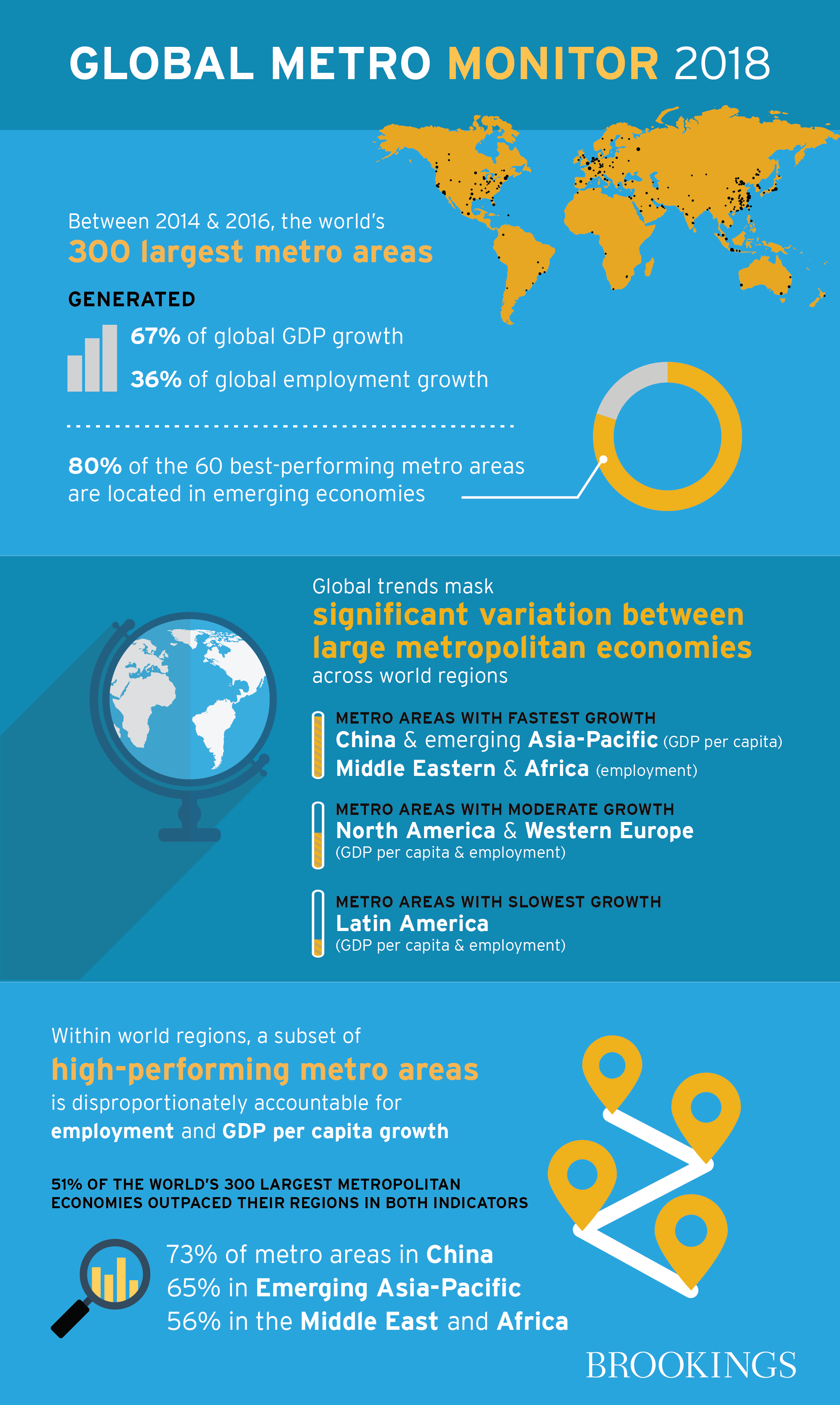 GLOBAL METRO MONITOR 2018

Between 2014 & 2016, the world's
300 largest metro areas

GENERATED

67% of global GDP growth

36% of global employment growth

80% of the 60 best-performing metro areas are located in emerging economies

Global trends mask
significant variation between large metropolitan economies
across world regions

METRO AREAS WITH FASTEST GROWTH
China & emerging Asia-Pacific (GDP per capita)
Middle Eastern & Africa (employment)

METRO AREAS WITH MODERATE GROWTH
North America & Western Europe
(GDP per capita & employment)

METRO AREAS WITH SLOWEST GROWTH
Latin America
(GDP per capita & employment)

Within world regions, a subset of
high-performing metro areas
is disproportionately accountable for
employment and GDP per capita growth

51% OF THE WORLD'S 300 LARGEST METROPOLITAN ECONOMIES OUTPACED THEIR REGIONS IN BOTH INDICATORS

73% of metro areas in China
65% in Emerging Asia-Pacific
56% in the Middle East and Africa

BROOKINGS