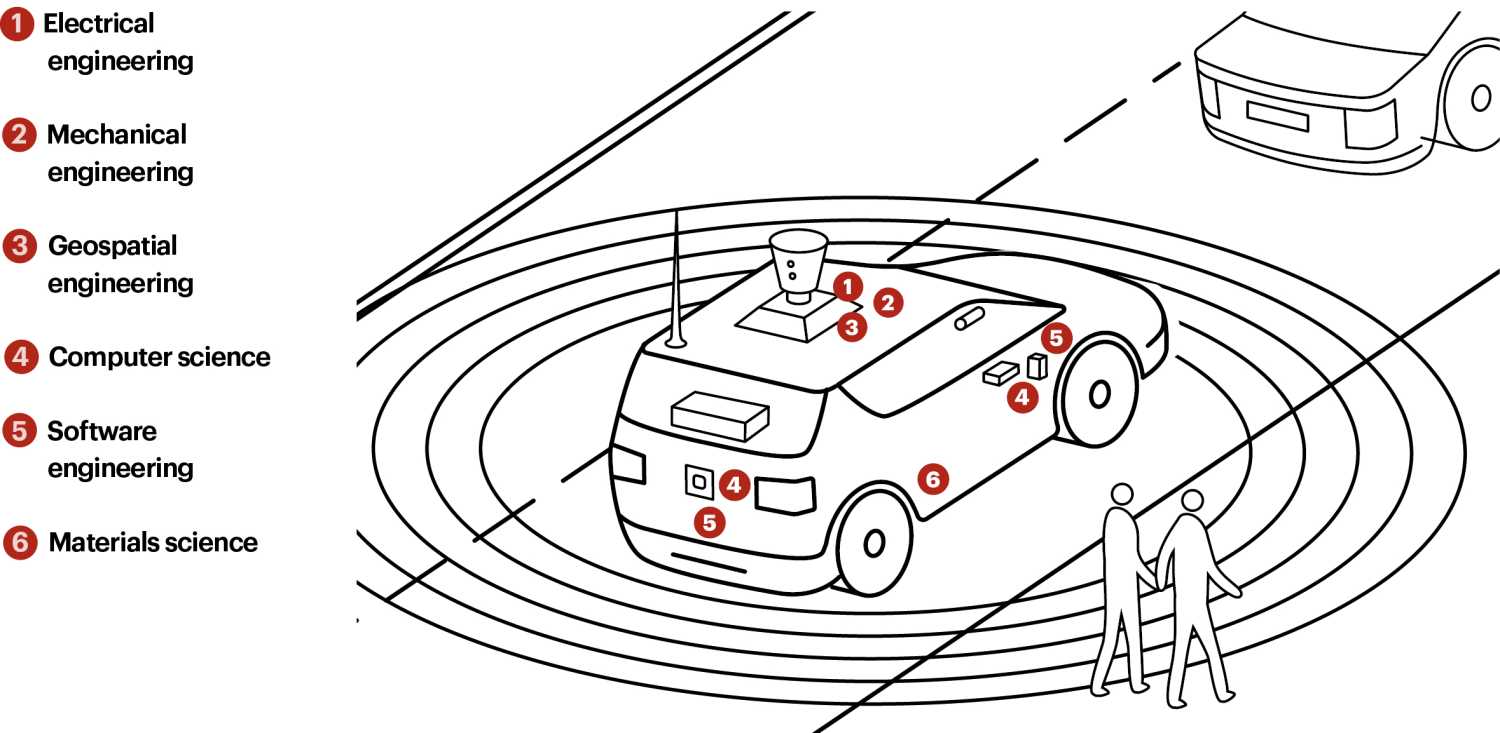 1 Electrical engineering

2 Mechanical engineering

3 Geospatial engineering

4 Computer science

5 Software engineering

6 Materials science

1
2
3
5
4
4
5
6