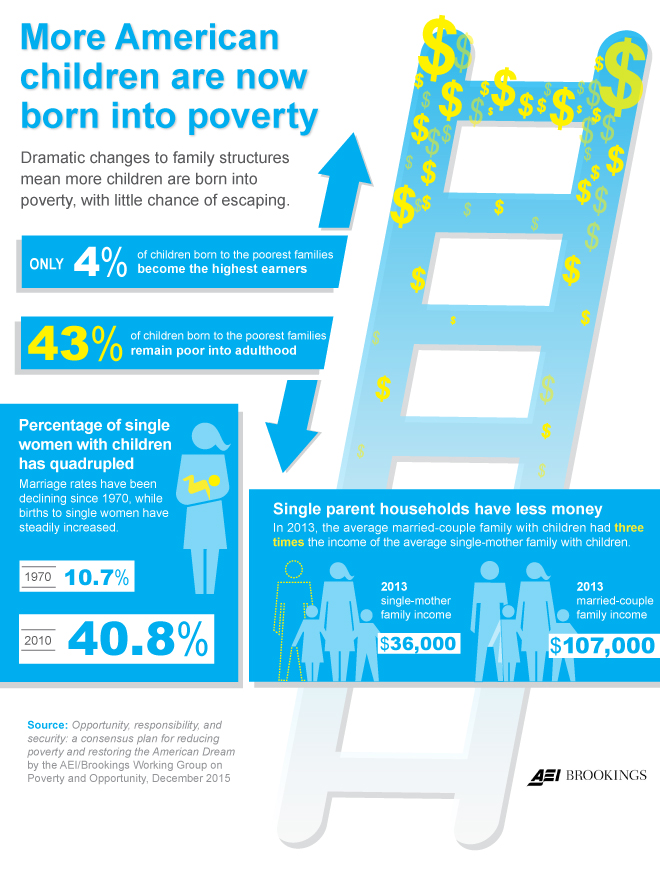 More American children are now born into poverty

Dramatic changes to family structures mean more children are born into poverty, with little chance of escaping.

ONLY 4% of children born to the poorest families become the highest earners

43% of children born to the poorest families remain poor into adulthood

Percentage of single women with children has quadrupled

Marriage rates have been declining since 1970, while births to single women have steadily increased.

1970 10.7%

2010 40.8%

Single parent households have less money

In 2013, the average married-couple family with children had three times the income of the average single-mother family with children.

2013 single-mother family income

$36,000

2013 married-couple family income

$107,000

Source: Opportunity, responsibility, and security: a consensus plan for reducing poverty and restoring the American Dream by the AEI/Brookings Working Group on Poverty and Opportunity, December 2015

AEI BROOKINGS